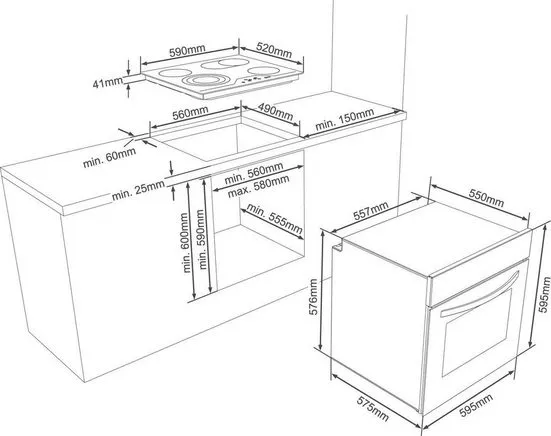 590mm
520mm
41mm
560mm
490mm
min. 150mm
min. 60mm
min. 25mm
min. 560mm
max. 580mm
min. 555mm
min. 600mm
min. 590mm
557mm
550mm
576mm
595mm
575mm
595mm